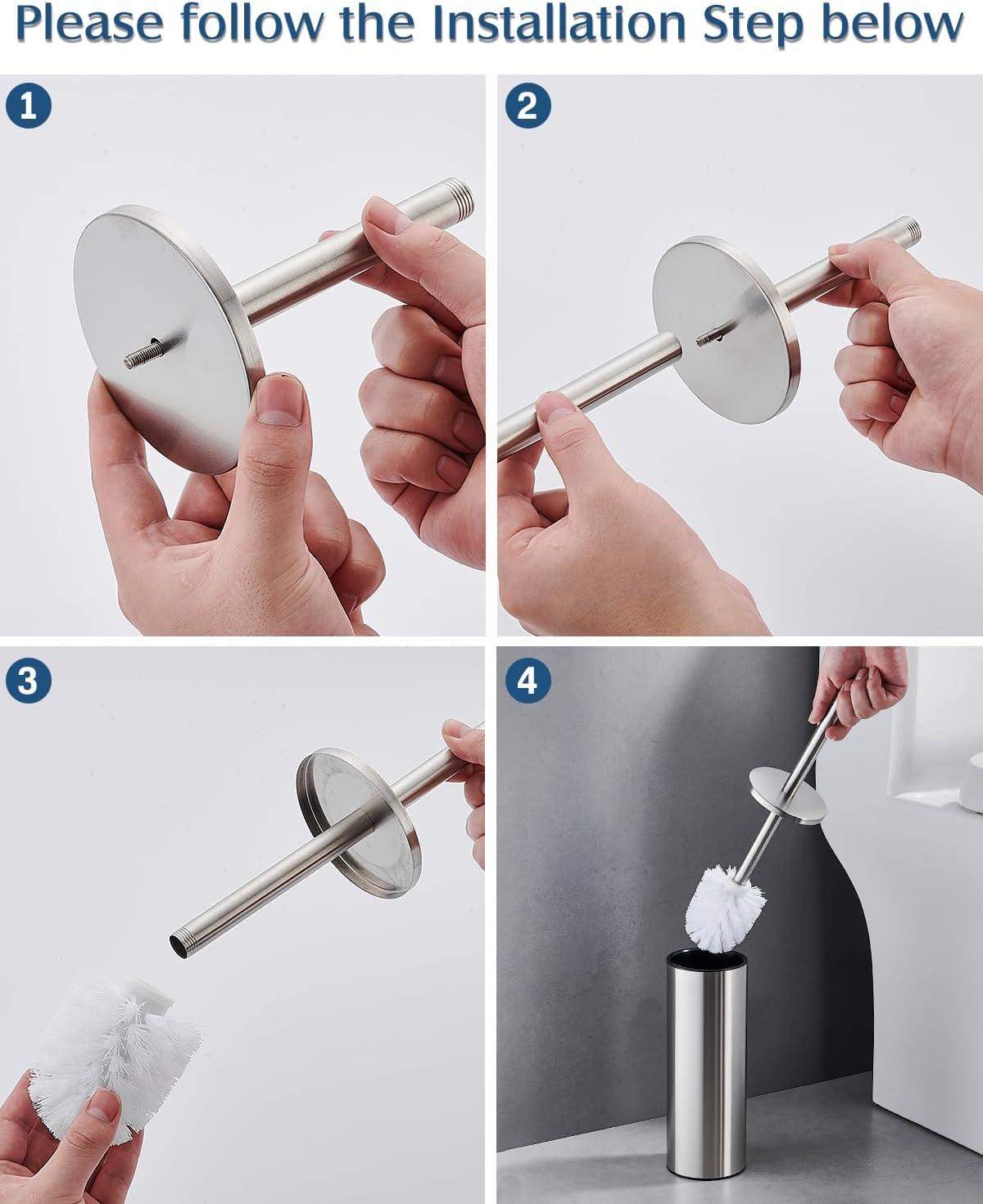 Please follow the Installation Step below

1

2

3

4