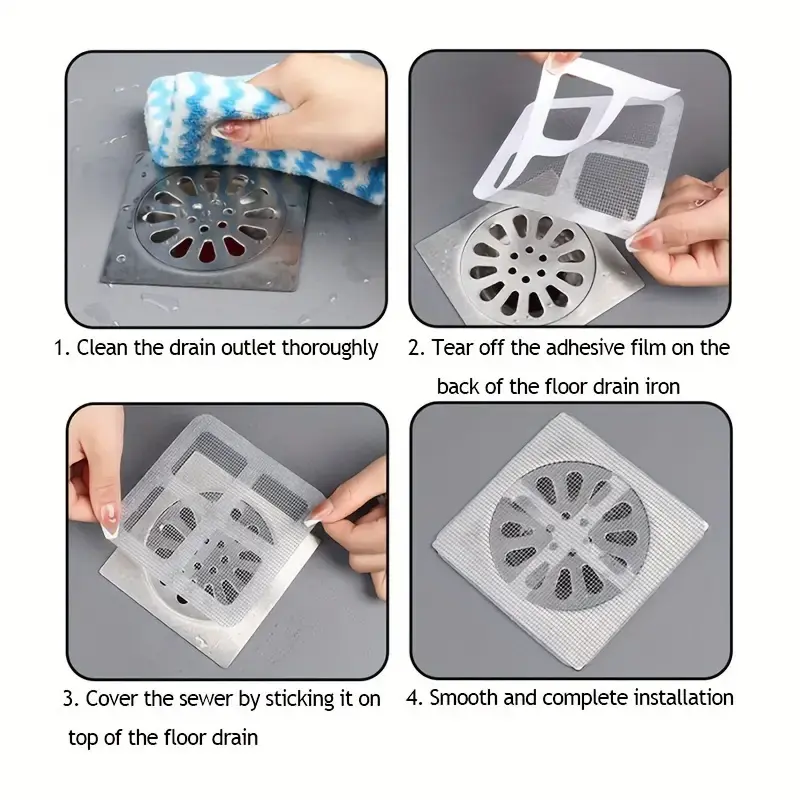 1. Clean the drain outlet thoroughly

2. Tear off the adhesive film on the back of the floor drain iron

3. Cover the sewer by sticking it on top of the floor drain

4. Smooth and complete installation